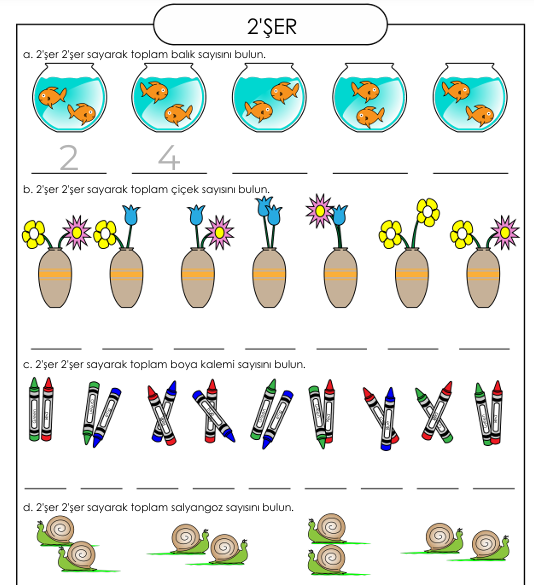 2'ŞER

a. 2'şer 2'şer sayarak toplam balık sayısını bulun.

2 4

b. 2'şer 2'şer sayarak toplam çiçek sayısını bulun.

c. 2'şer 2'şer sayarak toplam boya kalemi sayısını bulun.

d. 2'şer 2'şer sayarak toplam salyangoz sayısını bulun.